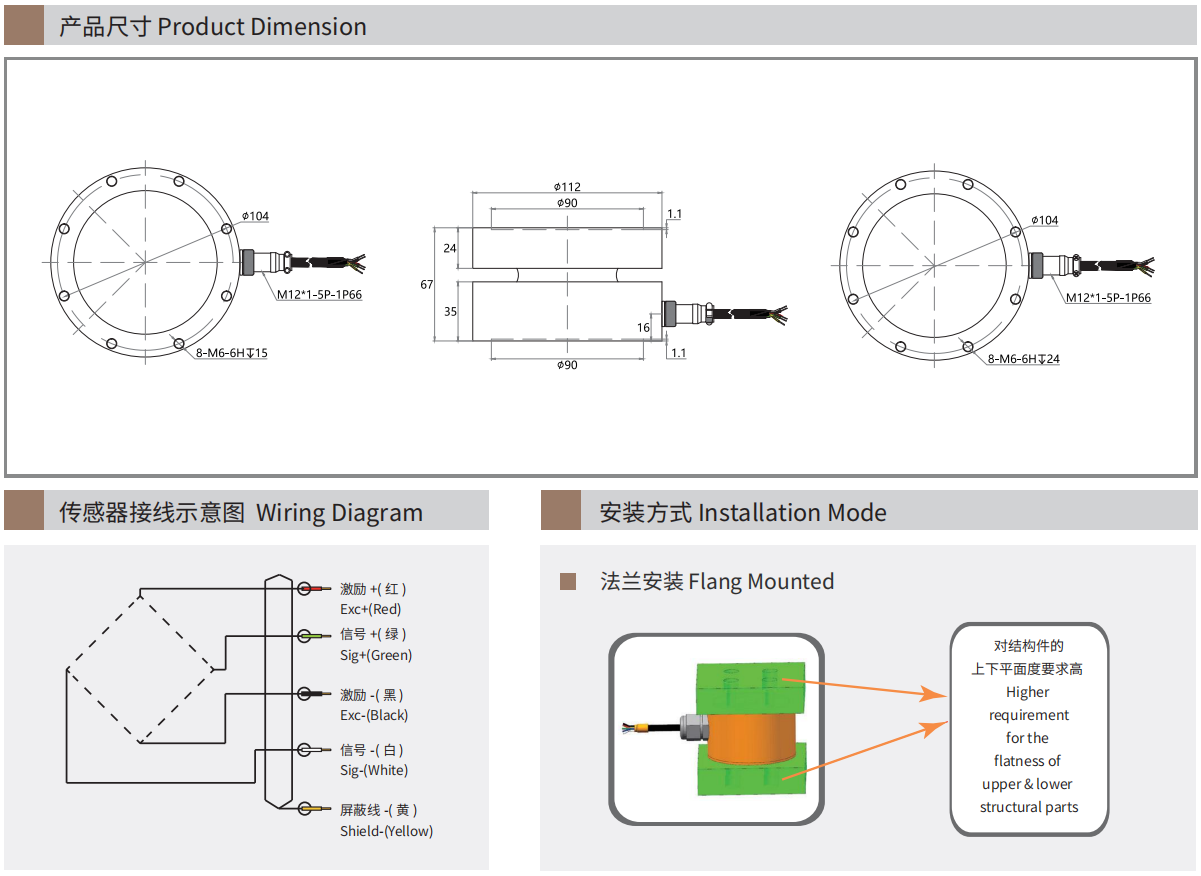 产品尺寸 Product Dimension

ϕ104

M12*1-5P-1P66

8-M6-6H↧15

ϕ112

ϕ90

1.1

24

67

35

16

1.1

ϕ90

ϕ104

M12*1-5P-1P66

8-M6-6H↧24

传感器接线示意图 Wiring Diagram

激励 +( 红 )
Exc+(Red)

信号 +( 绿 )
Sig+(Green)

激励 -( 黑 )
Exc-(Black)

信号 -( 白 )
Sig-(White)

屏蔽线 -( 黄 )
Shield-(Yellow)

安装方式 Installation Mode

法兰安装 Flang Mounted

对结构件的
上下平面度要求高
Higher requirement for the flatness of upper & lower structural parts