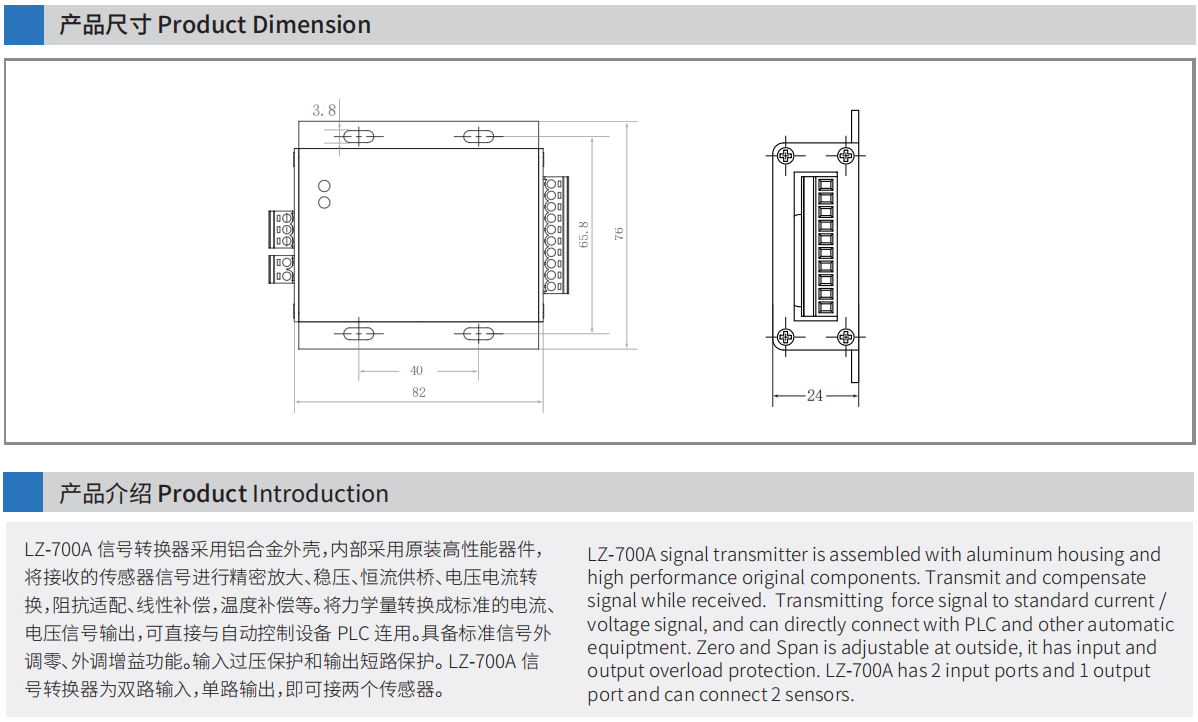 产品尺寸 Product Dimension

3.8

65.8

76

40

82

24

产品介绍 Product Introduction

LZ-700A 信号转换器采用铝合金外壳，内部采用原装高性能器件，将接收的传感器信号进行精密放大、稳压、恒流供桥、电压电流转换，阻抗适配、线性补偿，温度补偿等。将力学量转换成标准的电流、电压信号输出，可直接与自动控制设备 PLC 连用。具备标准信号外调零、外调增益功能。输入过压保护和输出短路保护。LZ-700A 信号转换器为双路输入，单路输出，即可接两个传感器。

LZ-700A signal transmitter is assembled with aluminum housing and high performance original components. Transmit and compensate signal while received. Transmitting force signal to standard current / voltage signal, and can directly connect with PLC and other automatic equiptment. Zero and Span is adjustable at outside, it has input and output overload protection. LZ-700A has 2 input ports and 1 output port and can connect 2 sensors.